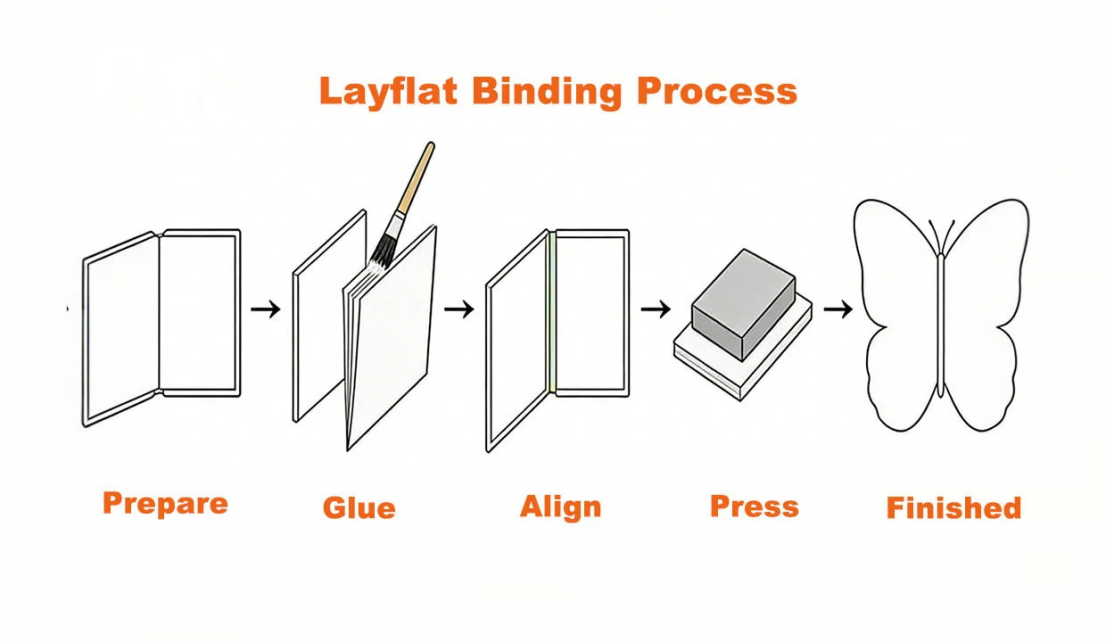 Layflat Binding Process

Prepare

Glue

Align

Press

Finished